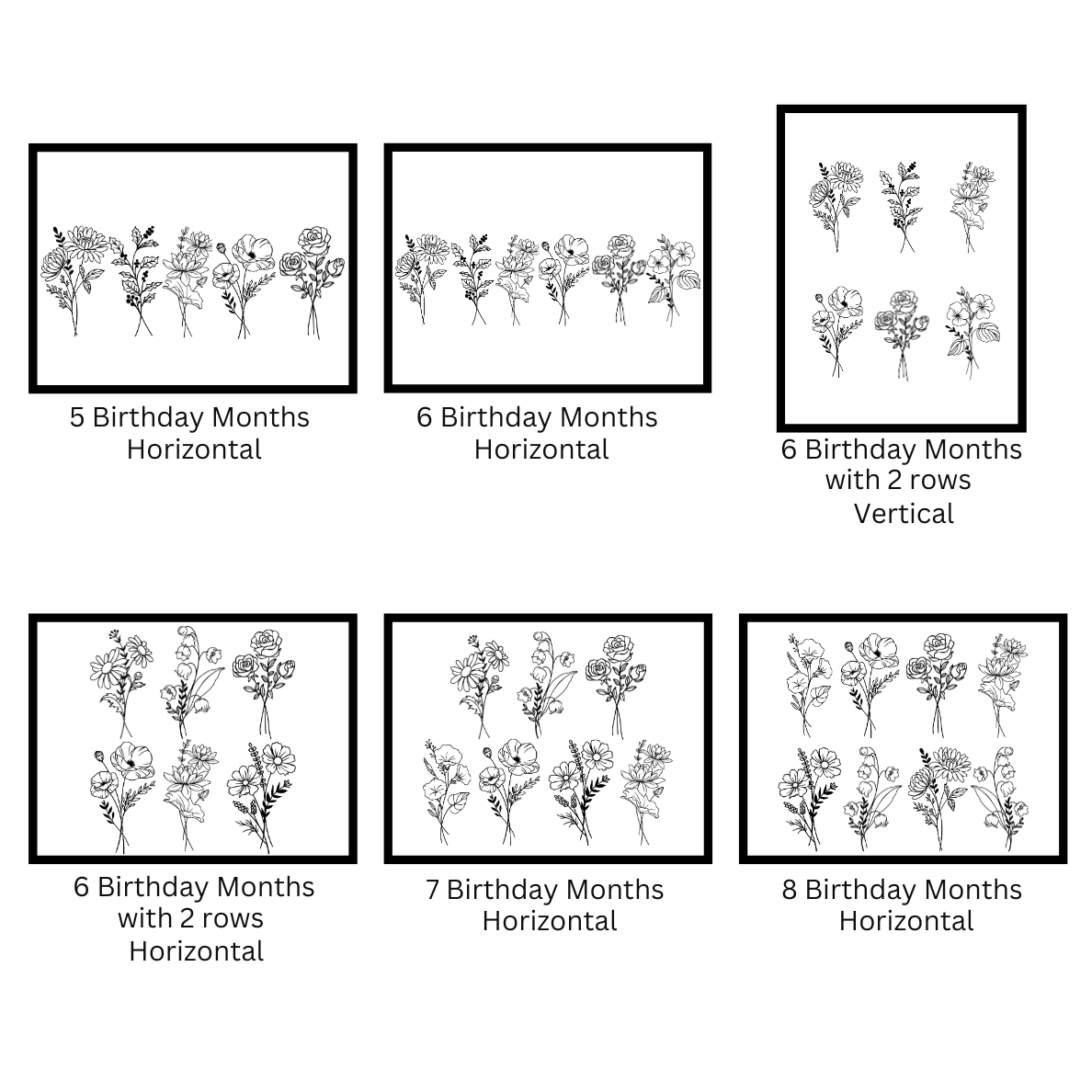 5 Birthday Months
Horizontal

6 Birthday Months
Horizontal

6 Birthday Months
with 2 rows
Vertical

6 Birthday Months
with 2 rows
Horizontal

7 Birthday Months
Horizontal

8 Birthday Months
Horizontal